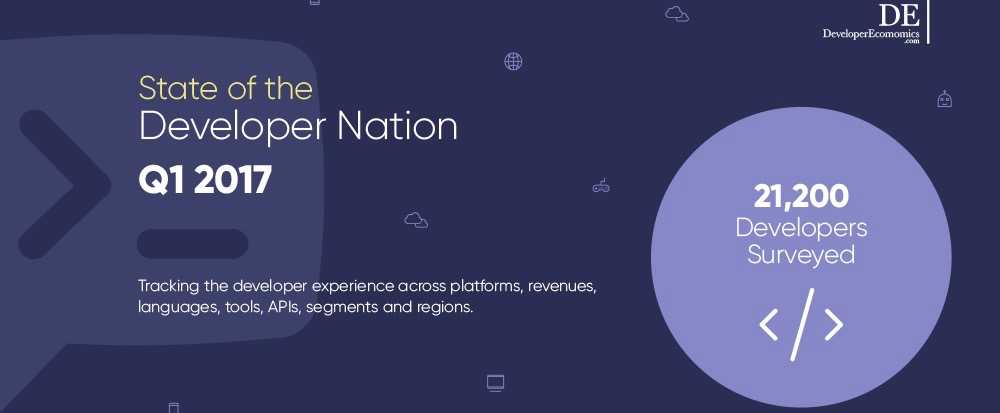 DE
DeveloperEconomics
.com

State of the
Developer Nation
Q1 2017

Tracking the developer experience across platforms, revenues, languages, tools, APIs, segments and regions.

21,200
Developers
Surveyed

</>