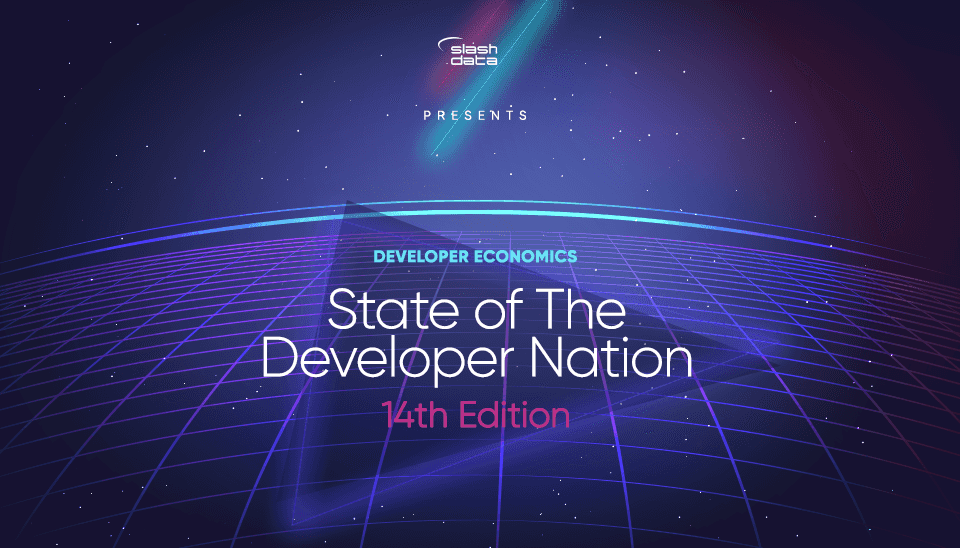 slash data

PRESENTS

DEVELOPER ECONOMICS

State of The Developer Nation

14th Edition